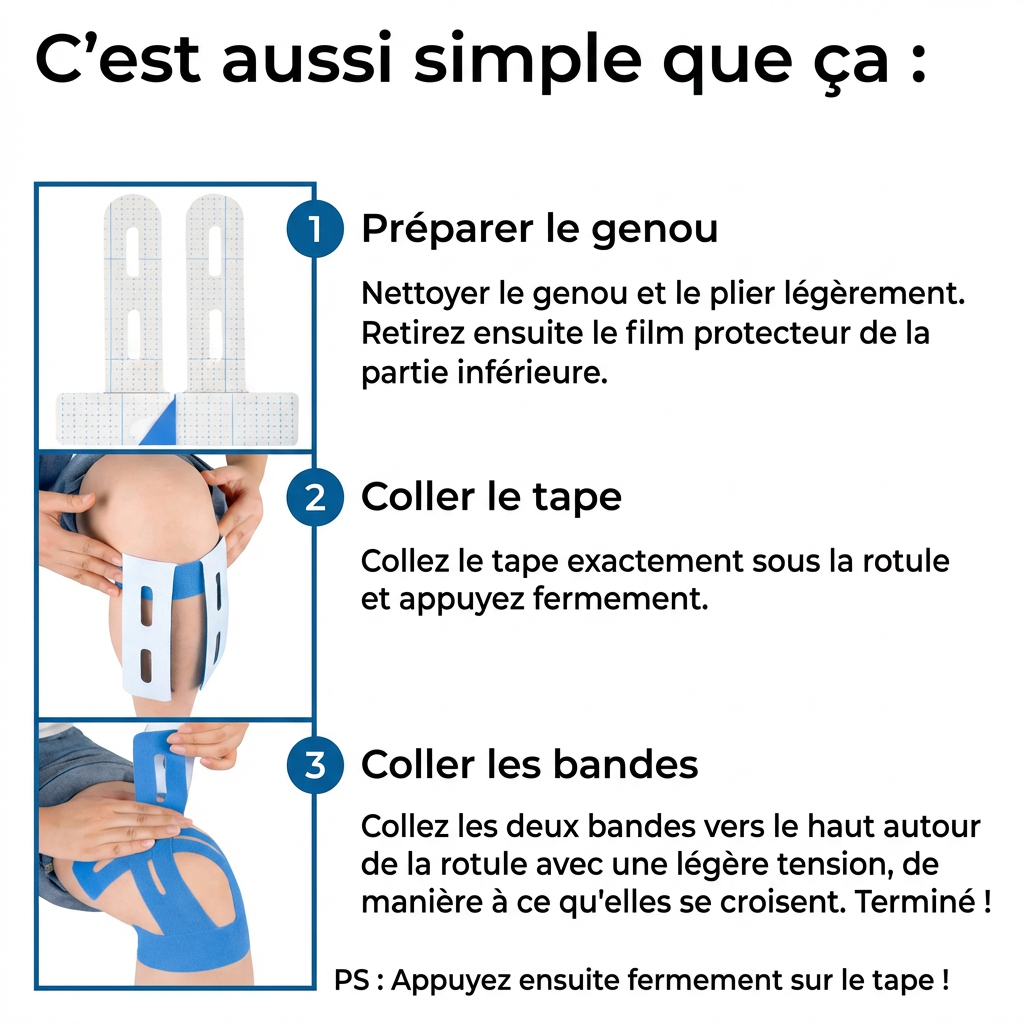 C’est aussi simple que ça :

1 Préparer le genou

Nettoyer le genou et le plier légèrement. Retirez ensuite le film protecteur de la partie inférieure.

2 Coller le tape

Collez le tape exactement sous la rotule et appuyez fermement.

3 Coller les bandes

Collez les deux bandes vers le haut autour de la rotule avec une légère tension, de manière à ce qu'elles se croisent. Terminé !

PS : Appuyez ensuite fermement sur le tape !